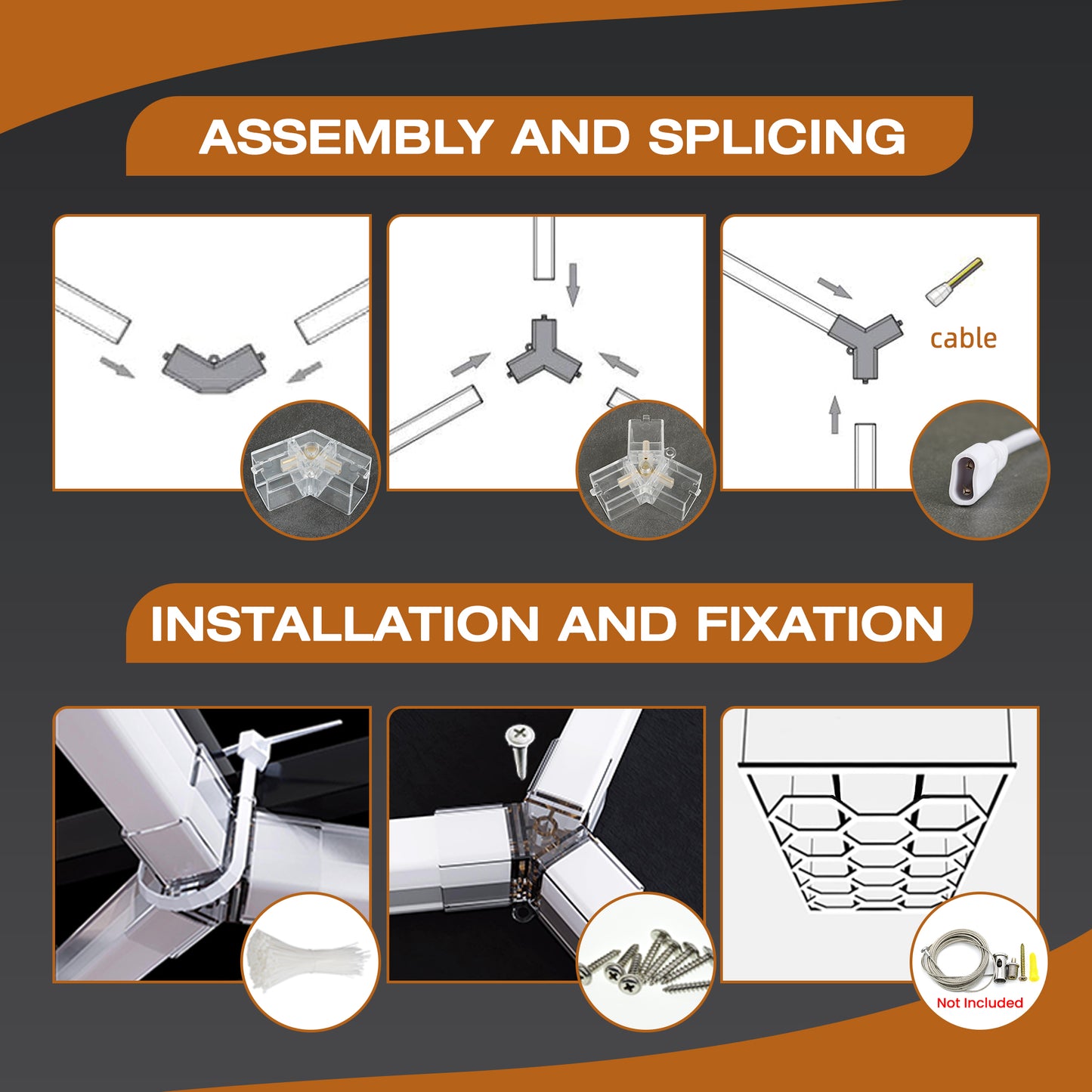 ASSEMBLY AND SPLICING

cable

INSTALLATION AND FIXATION

Not Included